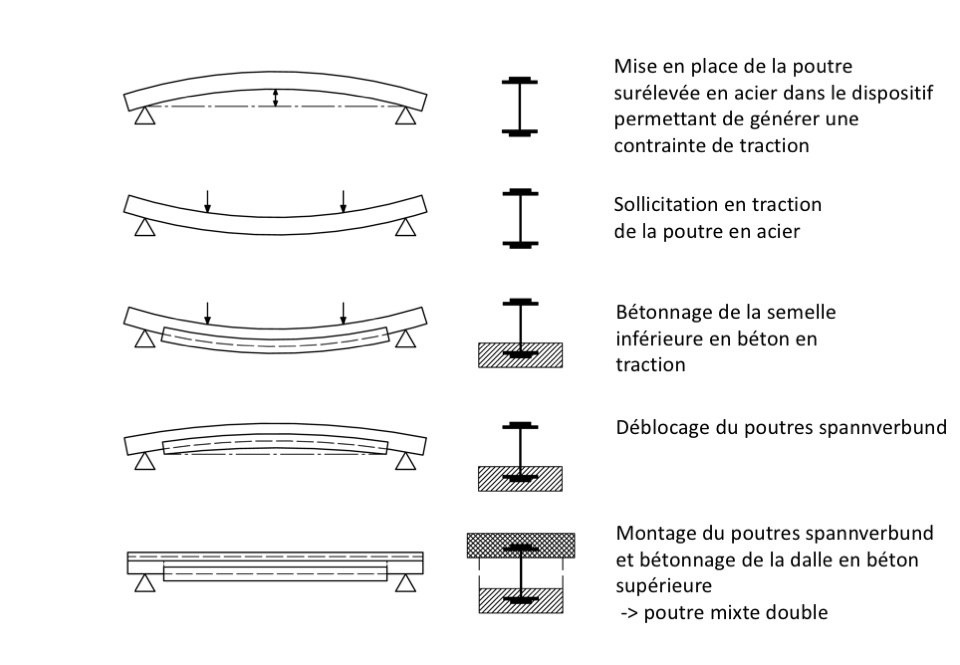 Mise en place de la poutre surélevée en acier dans le dispositif permettant de générer une contrainte de traction

Sollicitation en traction de la poutre en acier

Bétonnage de la semelle inférieure en béton en traction

Déblocage du poutres spannverbund

Montage du poutres spannverbund et bétonnage de la dalle en béton supérieure
-> poutre mixte double