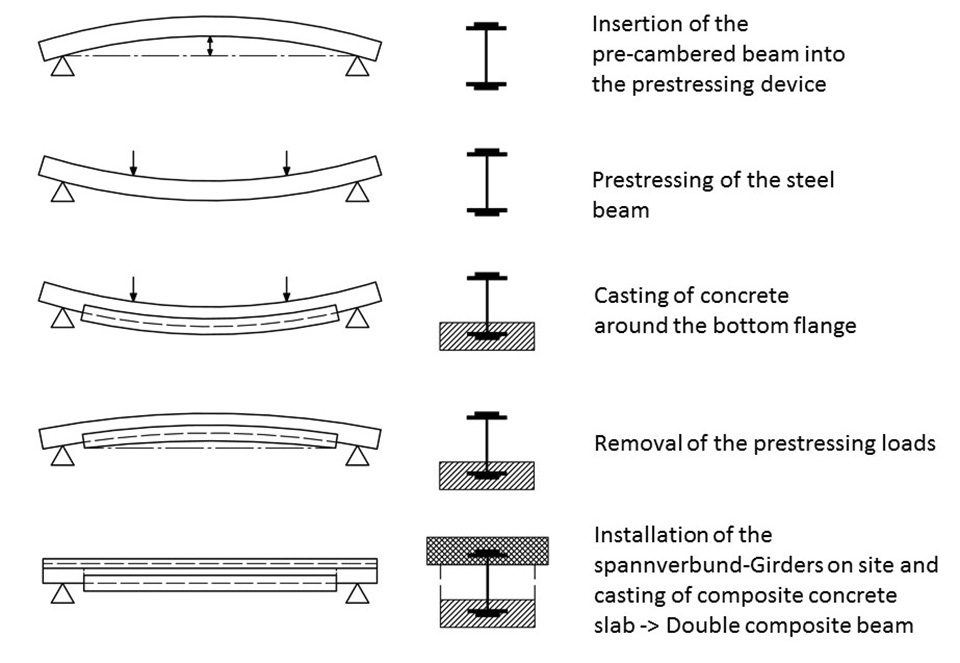 Insertion of the pre-cambered beam into the prestressing device

Prestressing of the steel beam

Casting of concrete around the bottom flange

Removal of the prestressing loads

Installation of the spannverbund-Girders on site and casting of composite concrete slab -> Double composite beam