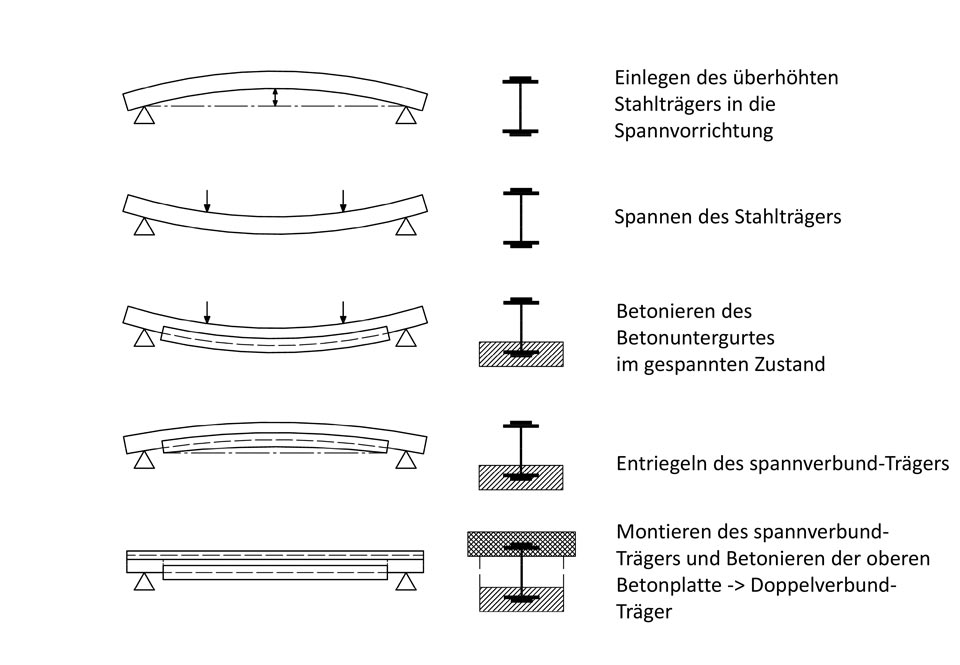 Einlegen des überhöhten Stahlträgers in die Spannvorrichtung

Spannen des Stahlträgers

Betonieren des Betonuntergurtes im gespannten Zustand

Entriegeln des spannverbund-Trägers

Montieren des spannverbund-Trägers und Betonieren der oberen Betonplatte -> Doppelverbund-Träger